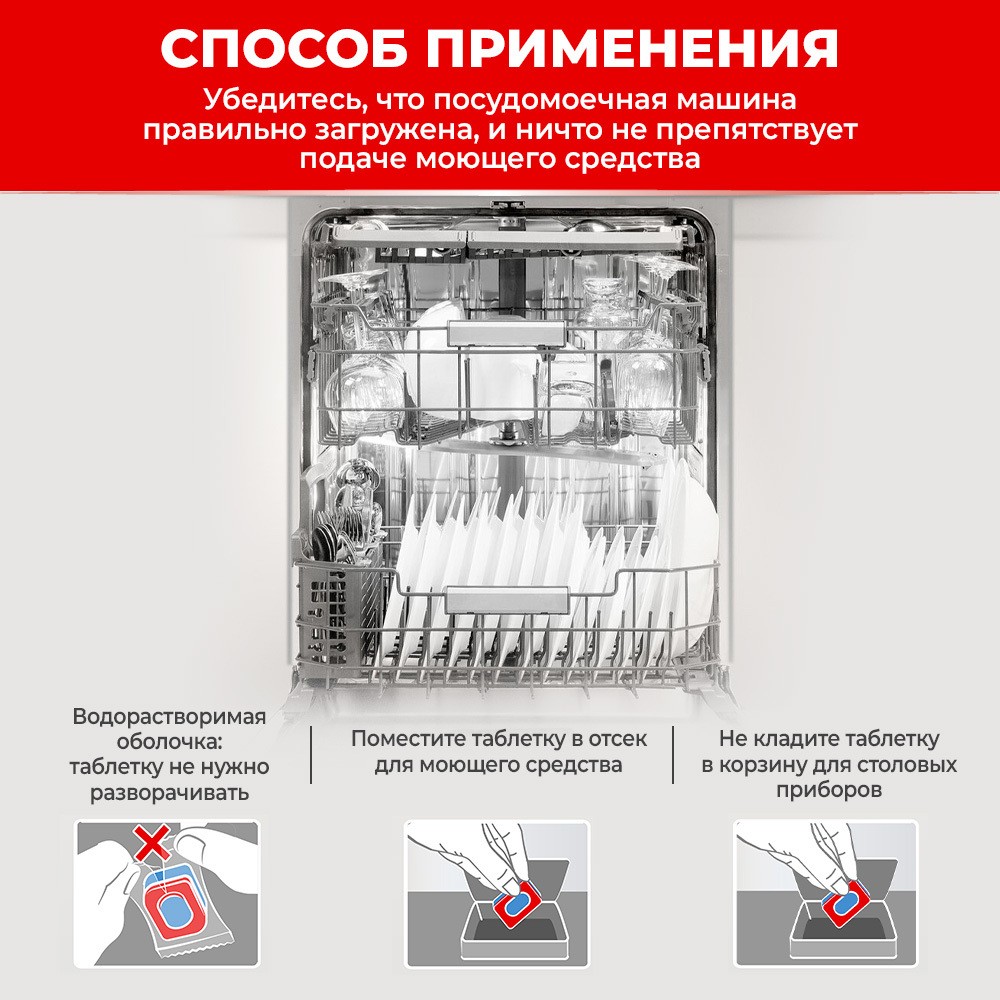 СПОСОБ ПРИМЕНЕНИЯ

Убедитесь, что посудомоечная машина правильно загружена, и ничто не препятствует подаче моющего средства

Водорастворимая оболочка: таблетку не нужно разворачивать

Поместите таблетку в отсек для моющего средства

Не кладите таблетку в корзину для столовых приборов