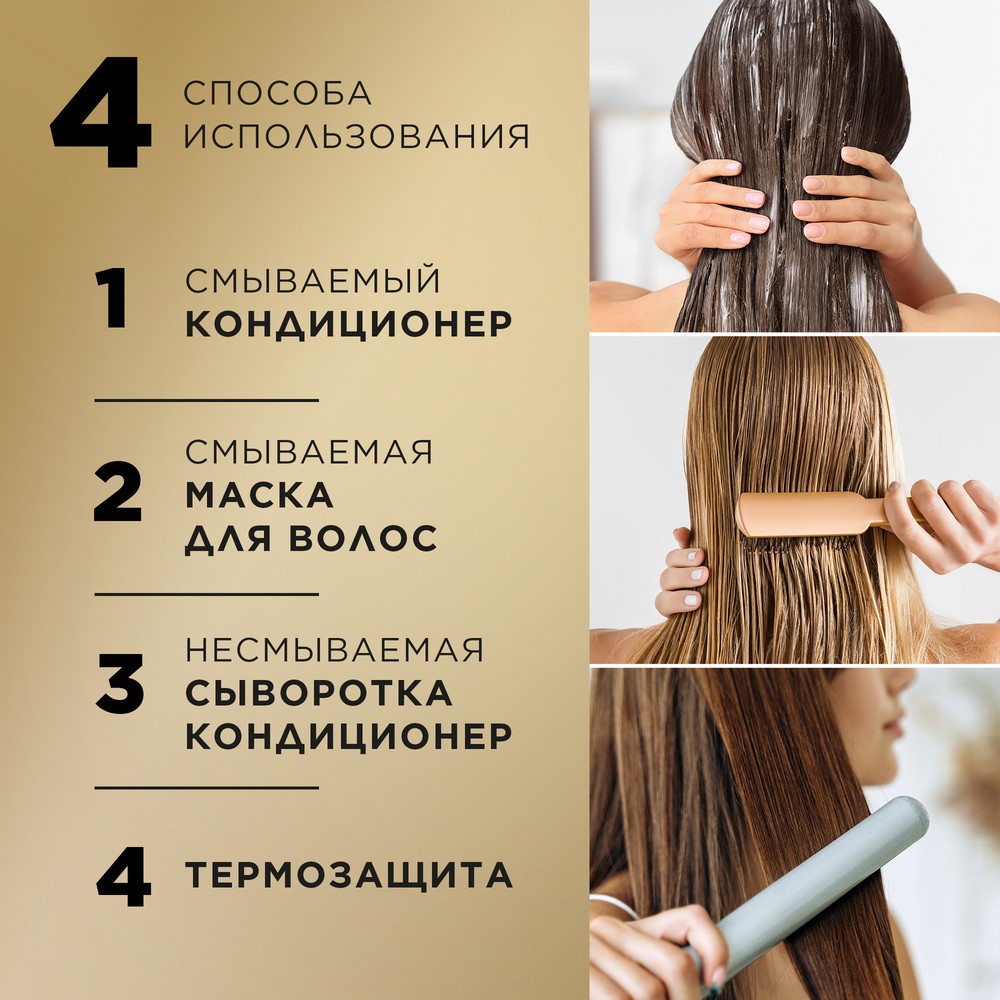 4 СПОСОБА ИСПОЛЬЗОВАНИЯ

1 СМЫВАЕМЫЙ КОНДИЦИОНЕР

2 СМЫВАЕМАЯ МАСКА ДЛЯ ВОЛОС

3 НЕСМЫВАЕМАЯ СЫВОРОТКА КОНДИЦИОНЕР

4 ТЕРМОЗАЩИТА