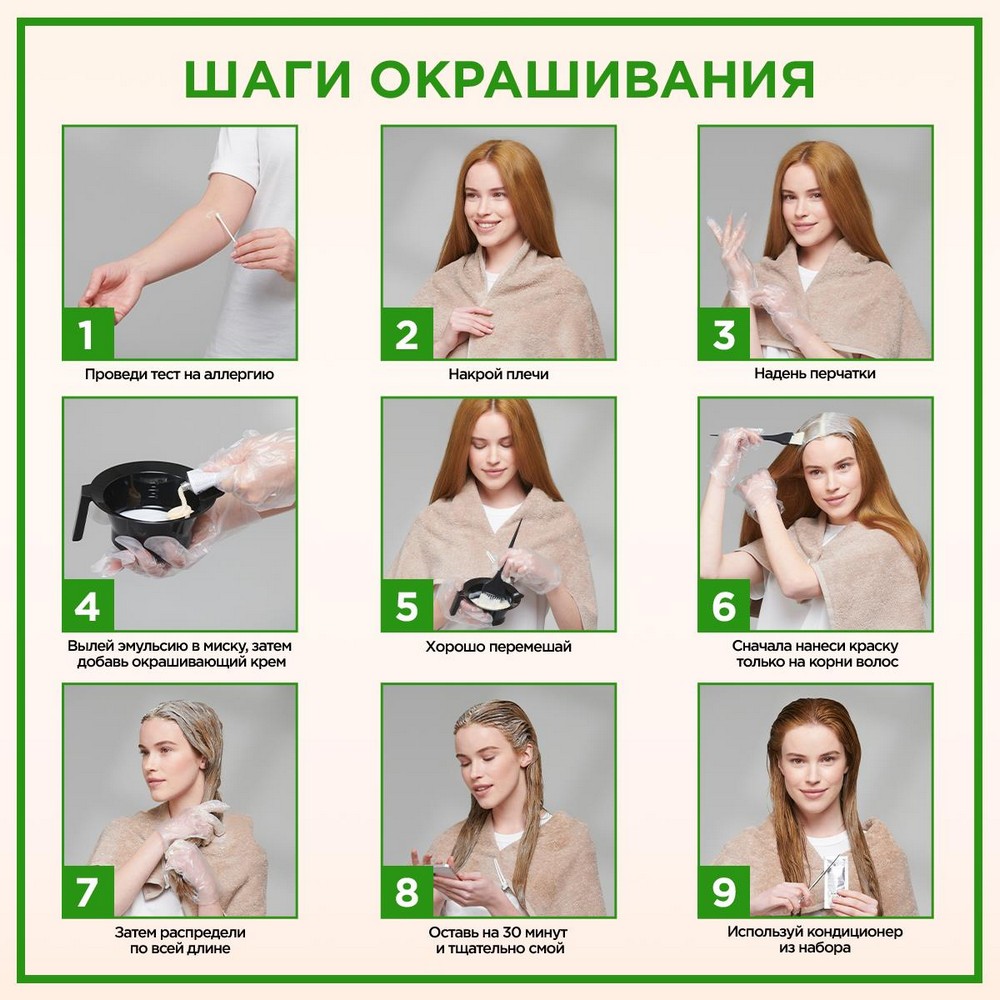 ШАГИ ОКРАШИВАНИЯ

1
Проведи тест на аллергию

2
Накрой плечи

3
Надень перчатки

4
Вылей эмульсию в миску, затем добавь окрашивающий крем

5
Хорошо перемешай

6
Сначала нанеси краску только на корни волос

7
Затем распредели по всей длине

8
Оставь на 30 минут и тщательно смой

9
Используй кондиционер из набора